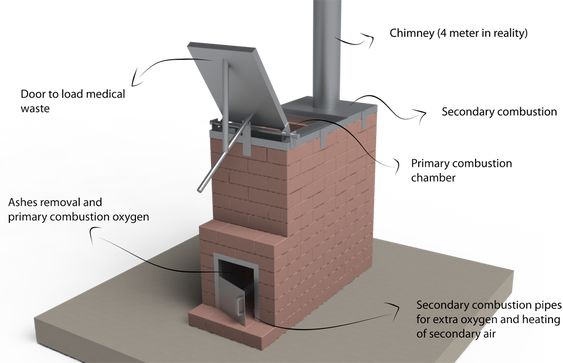 Chimney (4 meter in reality)

Door to load medical waste

Secondary combustion

Primary combustion chamber

Ashes removal and primary combustion oxygen

Secondary combustion pipes for extra oxygen and heating of secondary air